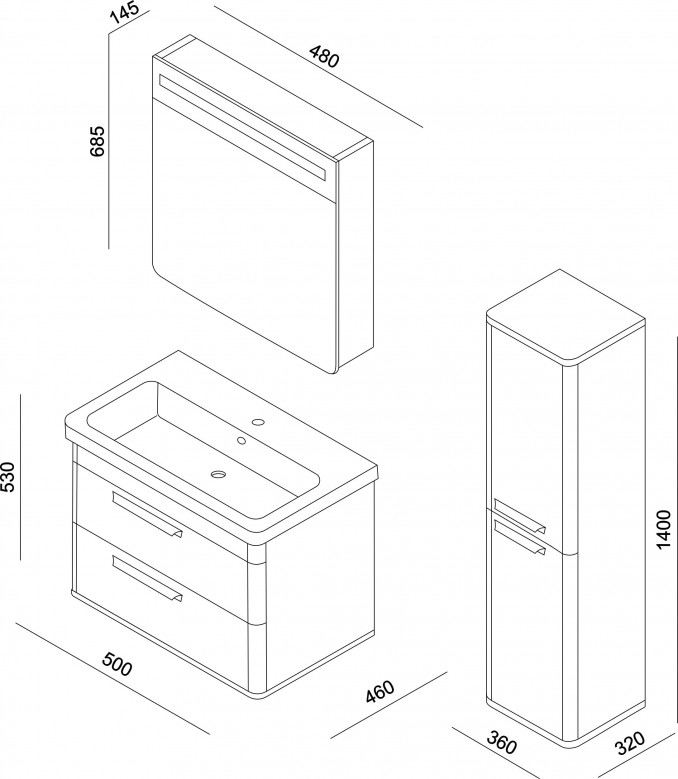 145
480
685
530
500
460
1400
360
320