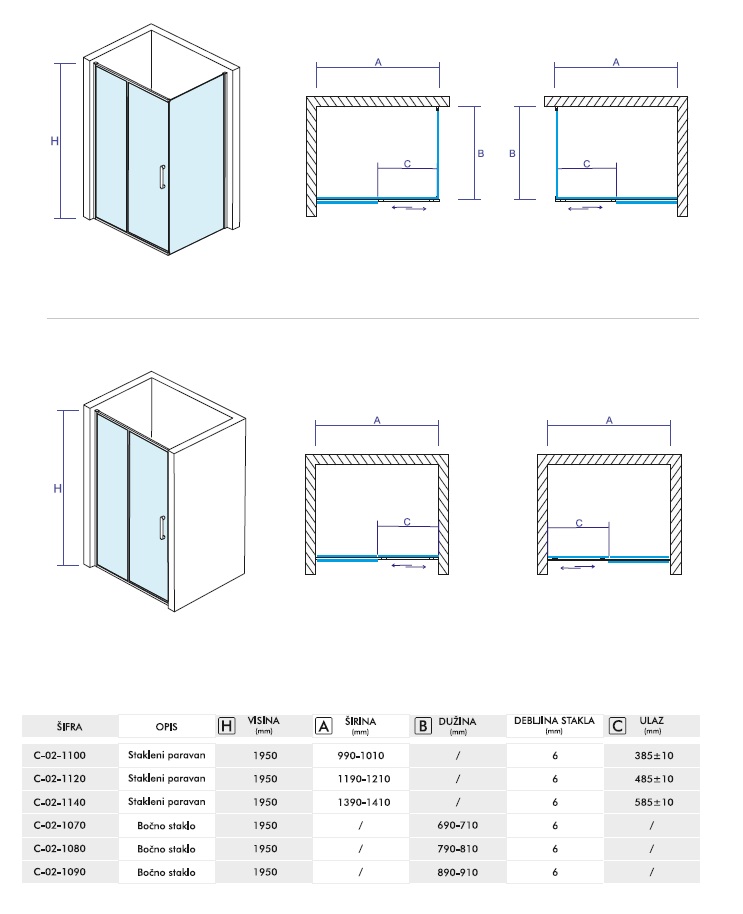 H

A

B

C

A

B

C

H

A

C

A

C

| ŠIFRA | OPIS | H VISINA (mm) | A ŠIRINA (mm) | B DUŽINA (mm) | DEBLJINA STAKLA (mm) | C ULAZ (mm) |
|---|---|---|---|---|---|---|
| C-02-1100 | Stakleni paravan | 1950 | 990-1010 | / | 6 | 385±10 |
| C-02-1120 | Stakleni paravan | 1950 | 1190-1210 | / | 6 | 485±10 |
| C-02-1140 | Stakleni paravan | 1950 | 1390-1410 | / | 6 | 585±10 |
| C-02-1070 | Bočno staklo | 1950 | / | 690-710 | 6 | / |
| C-02-1080 | Bočno staklo | 1950 | / | 790-810 | 6 | / |
| C-02-1090 | Bočno staklo | 1950 | / | 890-910 | 6 | / |